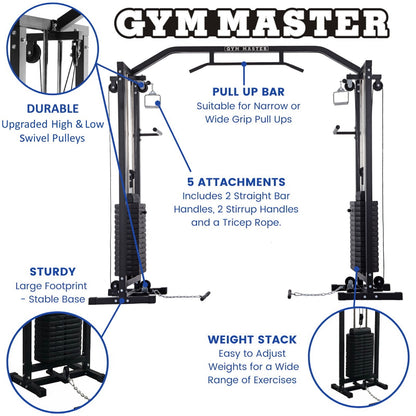 GYM MASTER

GYM MASTER

DURABLE
Upgraded High & Low Swivel Pulleys

PULL UP BAR
Suitable for Narrow or Wide Grip Pull Ups

5 ATTACHMENTS
Includes 2 Straight Bar Handles, 2 Stirrup Handles and a Tricep Rope.

STURDY
Large Footprint - Stable Base

WEIGHT STACK
Easy to Adjust Weights for a Wide Range of Exercises